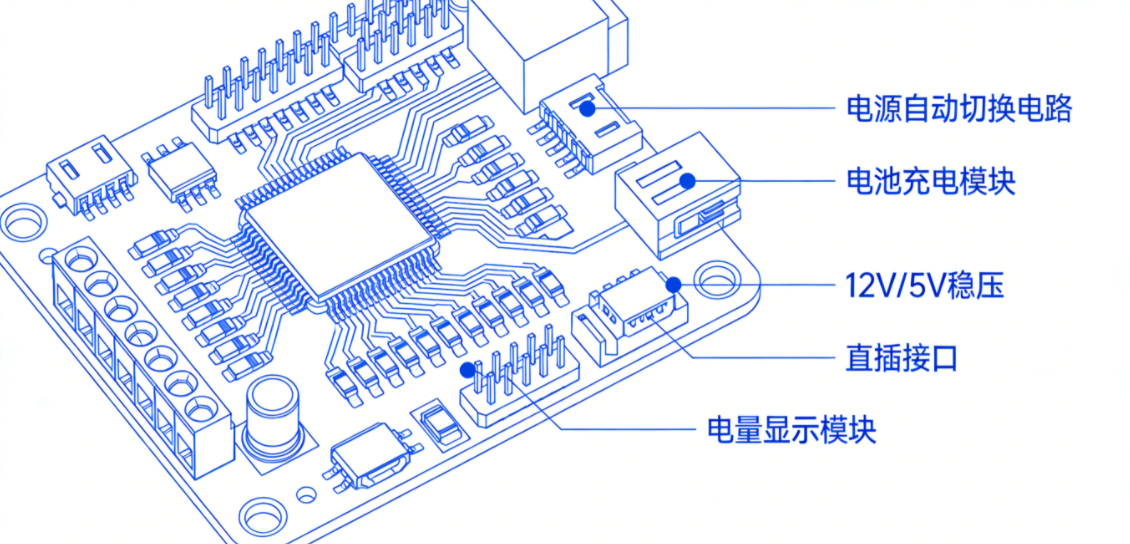 电源自动切换电路
电池充电模块
12V/5V稳压
直插接口
电量显示模块